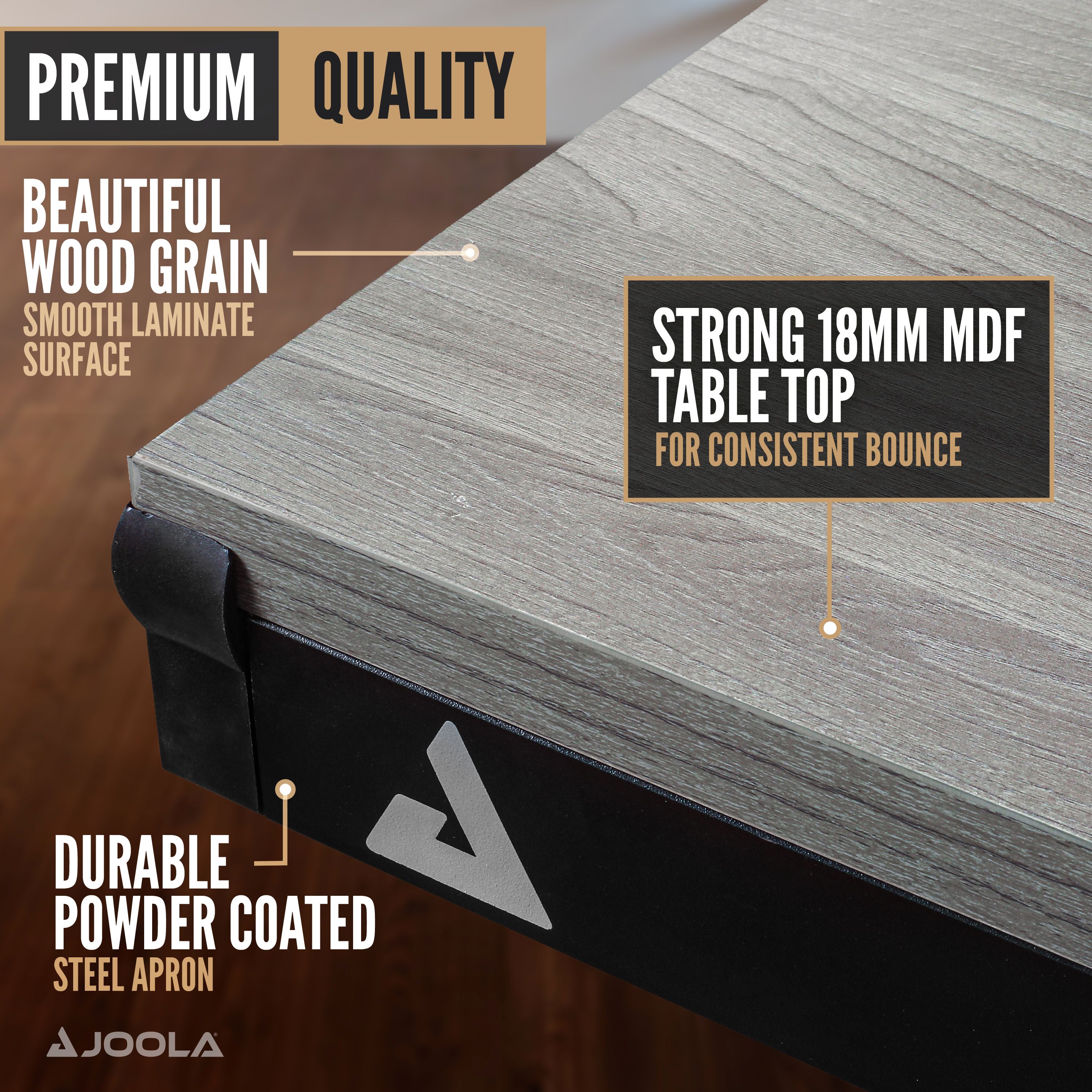 PREMIUM QUALITY

BEAUTIFUL WOOD GRAIN
SMOOTH LAMINATE SURFACE

STRONG 18MM MDF TABLE TOP
FOR CONSISTENT BOUNCE

DURABLE POWDER COATED
STEEL APRON

JOOLA